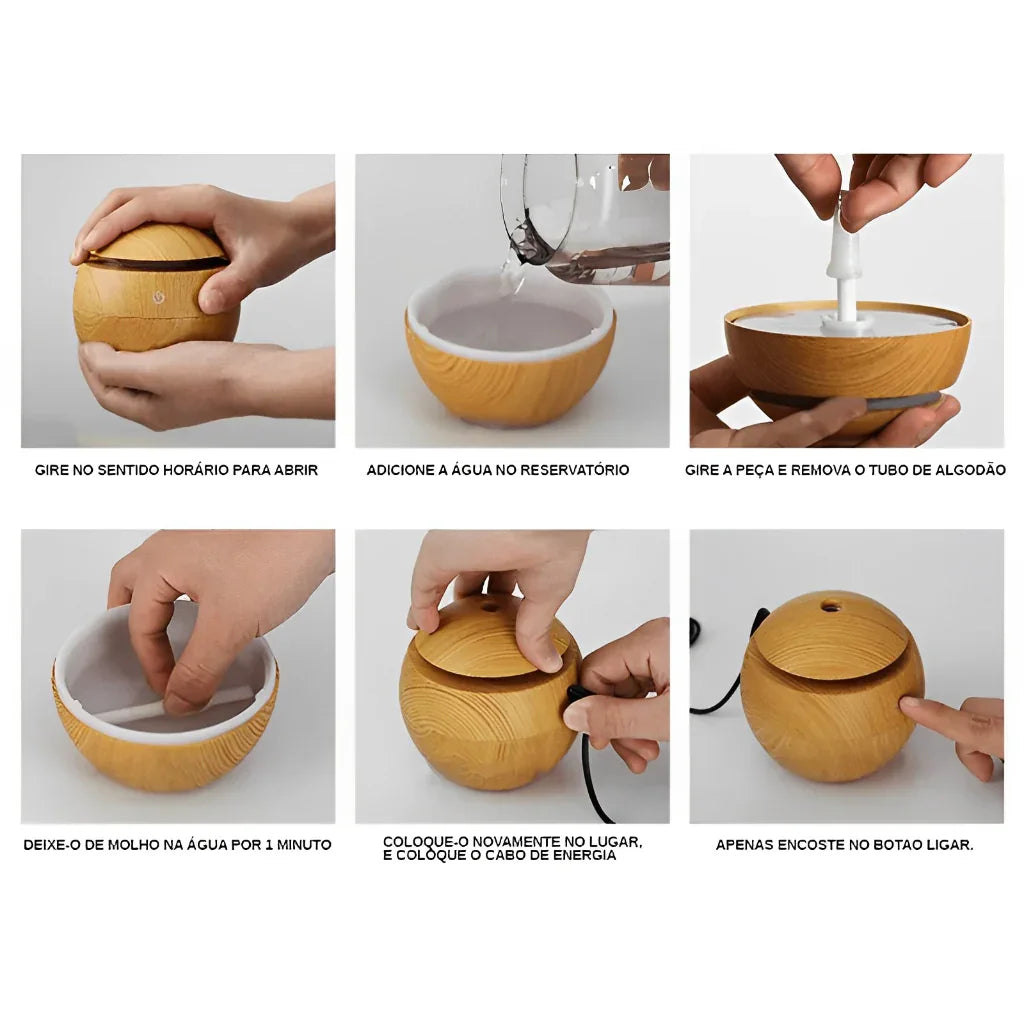 GIRE NO SENTIDO HORÁRIO PARA ABRIR

ADICIONE A ÁGUA NO RESERVATÓRIO

GIRE A PEÇA E REMOVA O TUBO DE ALGODÃO

DEIXE-O DE MOLHO NA ÁGUA POR 1 MINUTO

COLOQUE-O NOVAMENTE NO LUGAR, E COLOQUE O CABO DE ENERGIA

APENAS ENCOSTE NO BOTAO LIGAR.