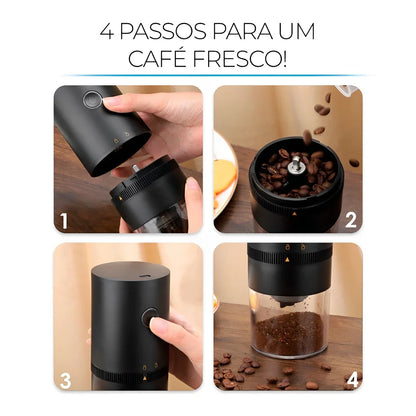 4 PASSOS PARA UM CAFÉ FRESCO!

1

2

3

4