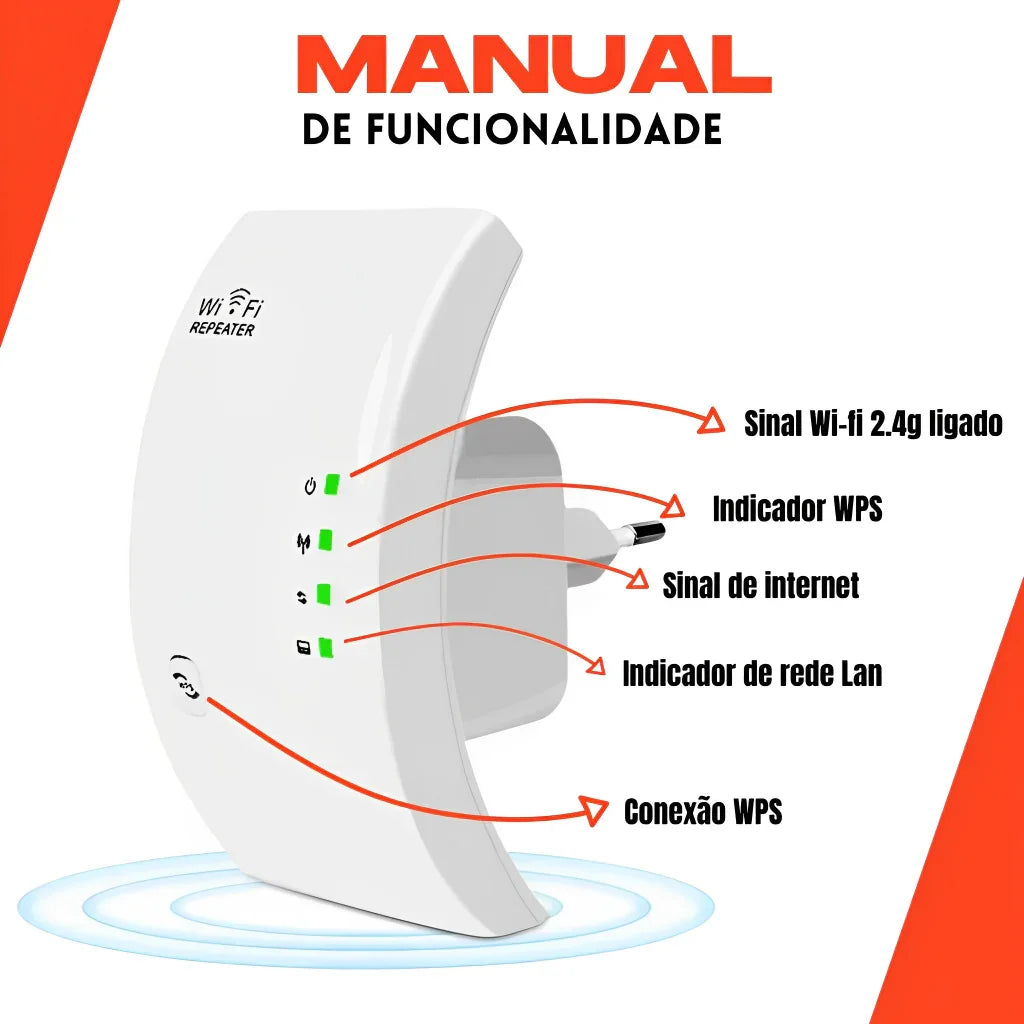 MANUAL
DE FUNCIONALIDADE

Wi Fi
REPEATER

Sinal Wi-fi 2.4g ligado

Indicador WPS

Sinal de internet

Indicador de rede Lan

Conexão WPS